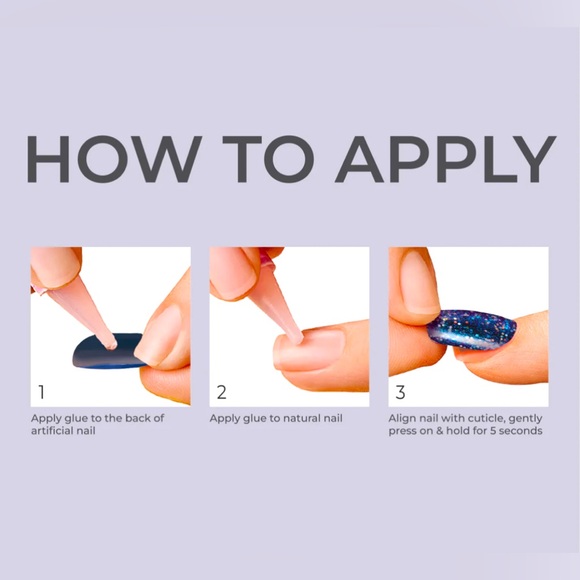 HOW TO APPLY

1
Apply glue to the back of artificial nail

2
Apply glue to natural nail

3
Align nail with cuticle, gently press on & hold for 5 seconds